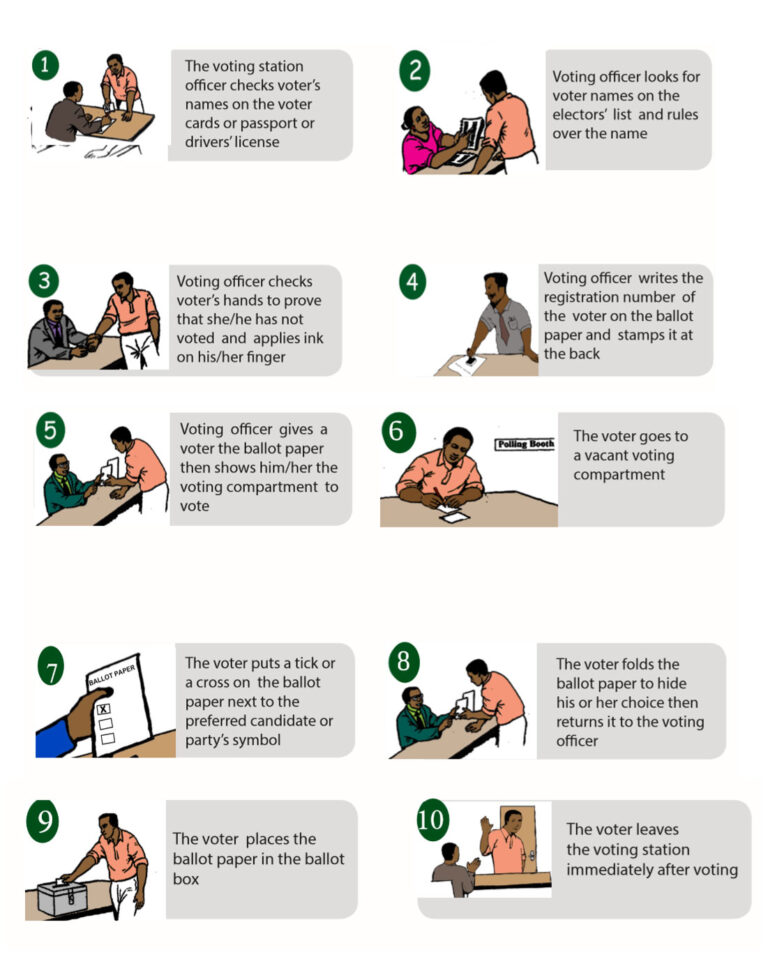 1
The voting station officer checks voter's names on the voter cards or passport or drivers' license

2
Voting officer looks for voter names on the electors' list and rules over the name

3
Voting officer checks voter's hands to prove that she/he has not voted and applies ink on his/her finger

4
Voting officer writes the registration number of the voter on the ballot paper and stamps it at the back

5
Voting officer gives a voter the ballot paper then shows him/her the voting compartment to vote

6
Polling Booth
The voter goes to a vacant voting compartment

7
BALLOT PAPER
X
The voter puts a tick or a cross on the ballot paper next to the preferred candidate or party's symbol

8
The voter folds the ballot paper to hide his or her choice then returns it to the voting officer

9
The voter places the ballot paper in the ballot box

10
The voter leaves the voting station immediately after voting